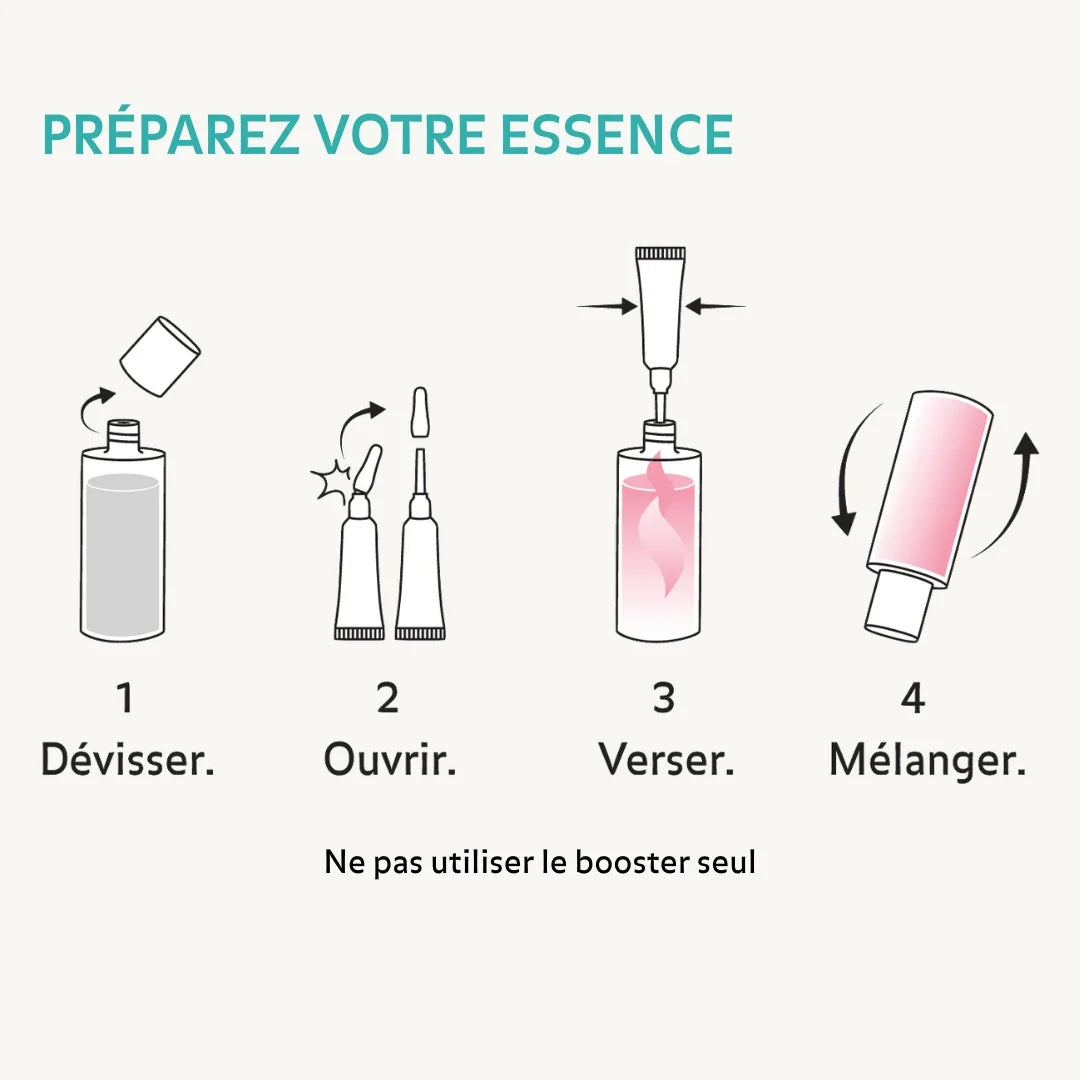 PRÉPAREZ VOTRE ESSENCE

1
Dévisser.

2
Ouvrir.

3
Verser.

4
Mélanger.

Ne pas utiliser le booster seul